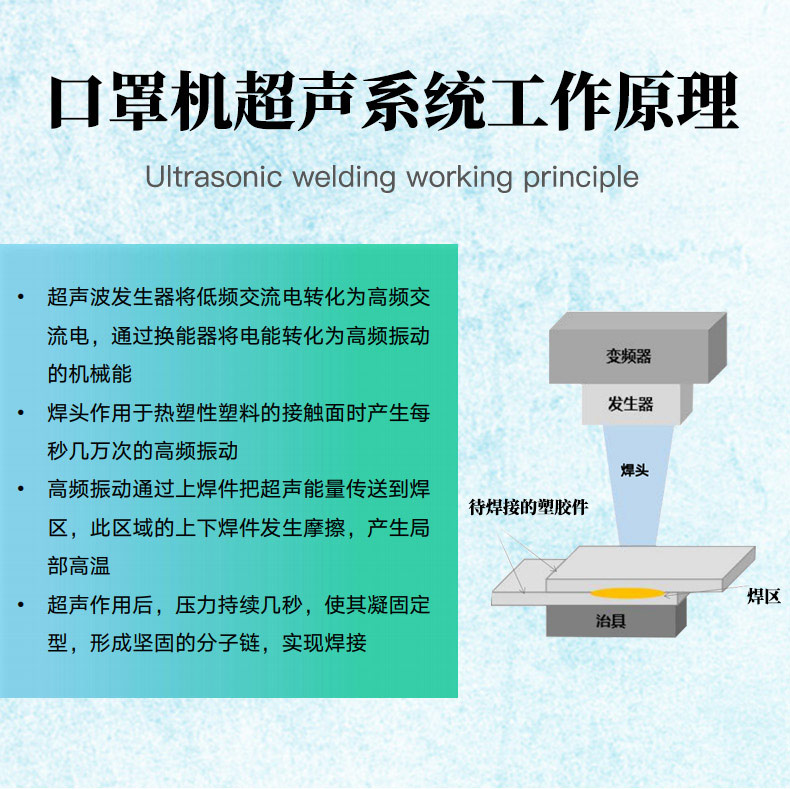 口罩机超声系统工作原理

Ultrasonic welding working principle

• 超声波发生器将低频交流电转化为高频交流电，通过换能器将电能转化为高频振动的机械能
• 焊头作用于热塑性塑料的接触面时产生每秒几万次的高频振动
• 高频振动通过上焊件把超声能量传送到焊区，此区域的上下焊件发生摩擦，产生局部高温
• 超声作用后，压力持续几秒，使其凝固定型，形成坚固的分子链，实现焊接

变频器
发生器
焊头
待焊接的塑胶件
焊区
治具